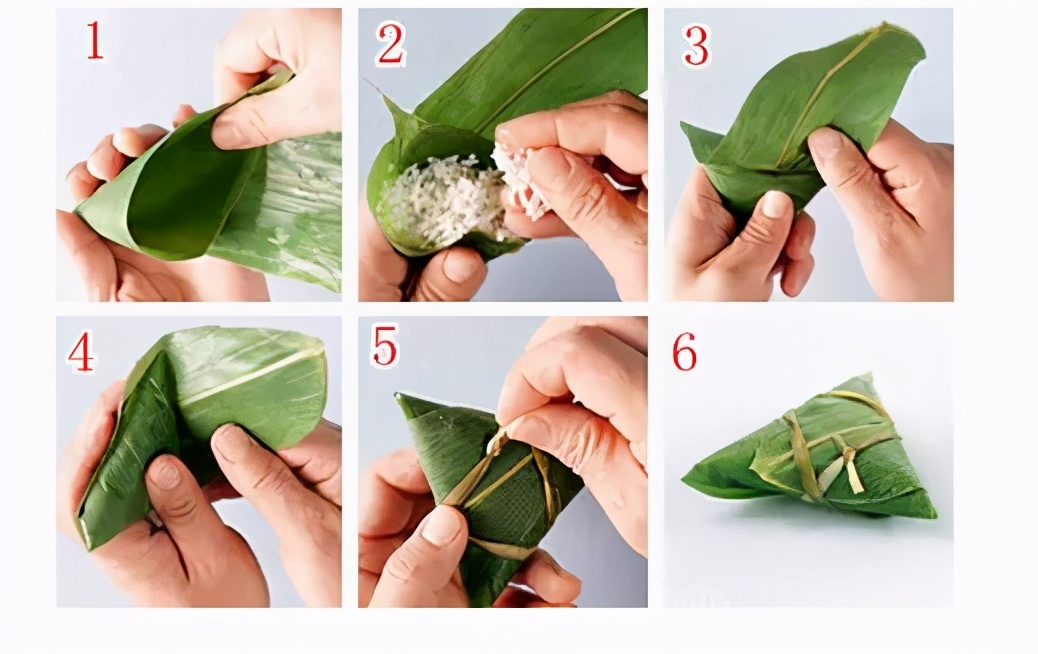 1

2

3

4

5

6